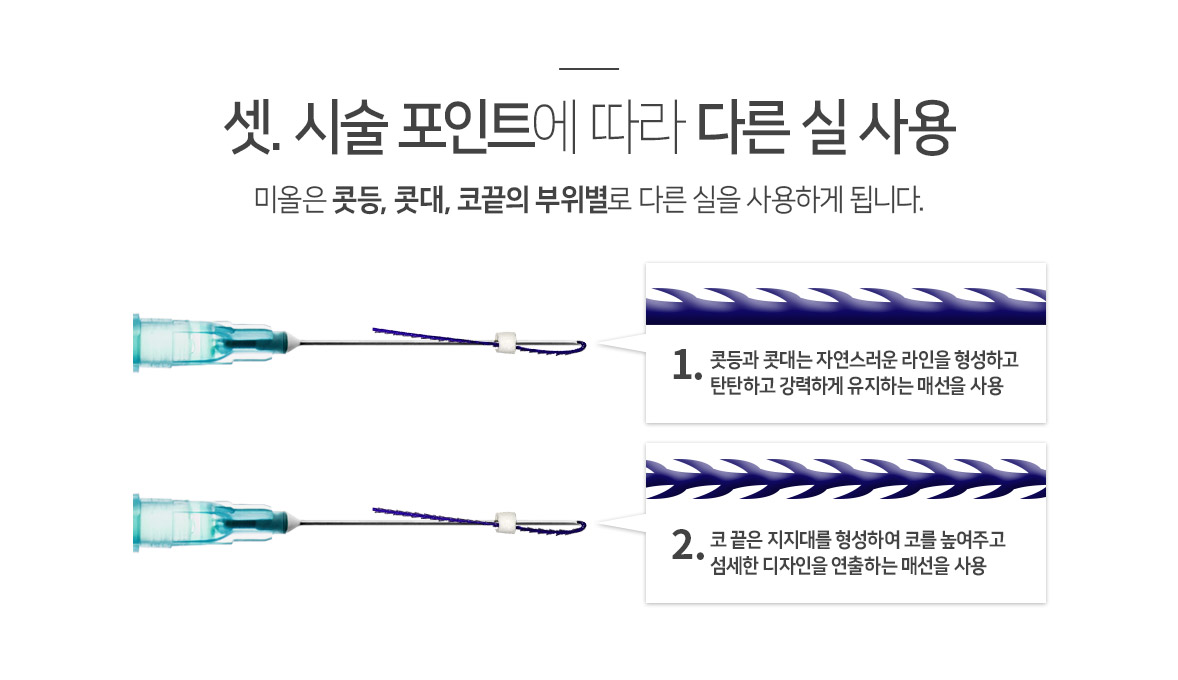 셋. 시술 포인트에 따라 다른 실 사용

미올은 콧등, 콧대, 코끝의 부위별로 다른 실을 사용하게 됩니다.

1. 콧등과 콧대는 자연스러운 라인을 형성하고 탄탄하고 강력하게 유지하는 매선을 사용

2. 코 끝은 지지대를 형성하여 코를 높여주고 섬세한 디자인을 연출하는 매선을 사용